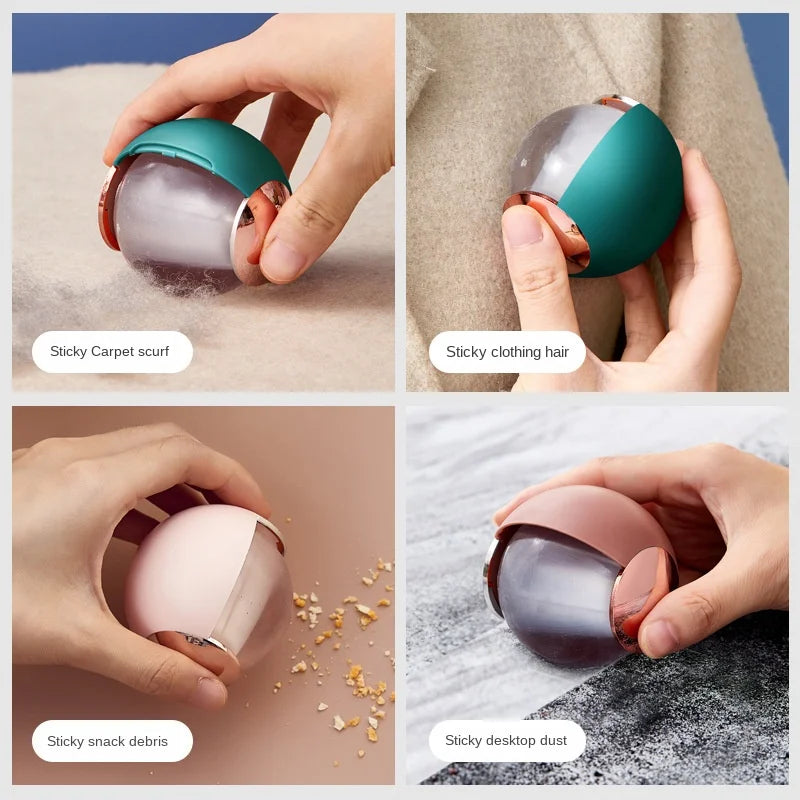 Sticky Carpet scurf

Sticky clothing hair

Sticky snack debris

Sticky desktop dust